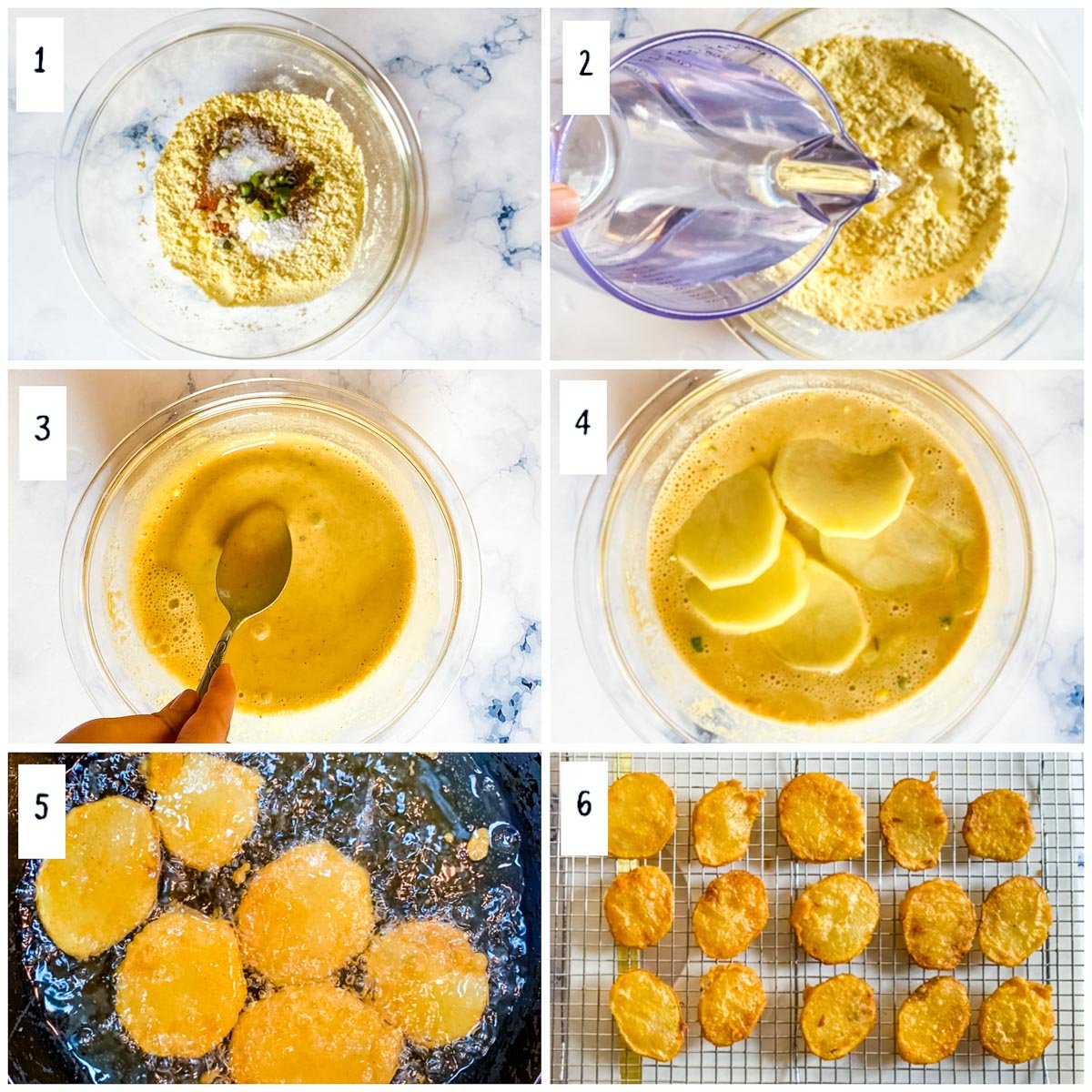 1

2

3

4

5

6