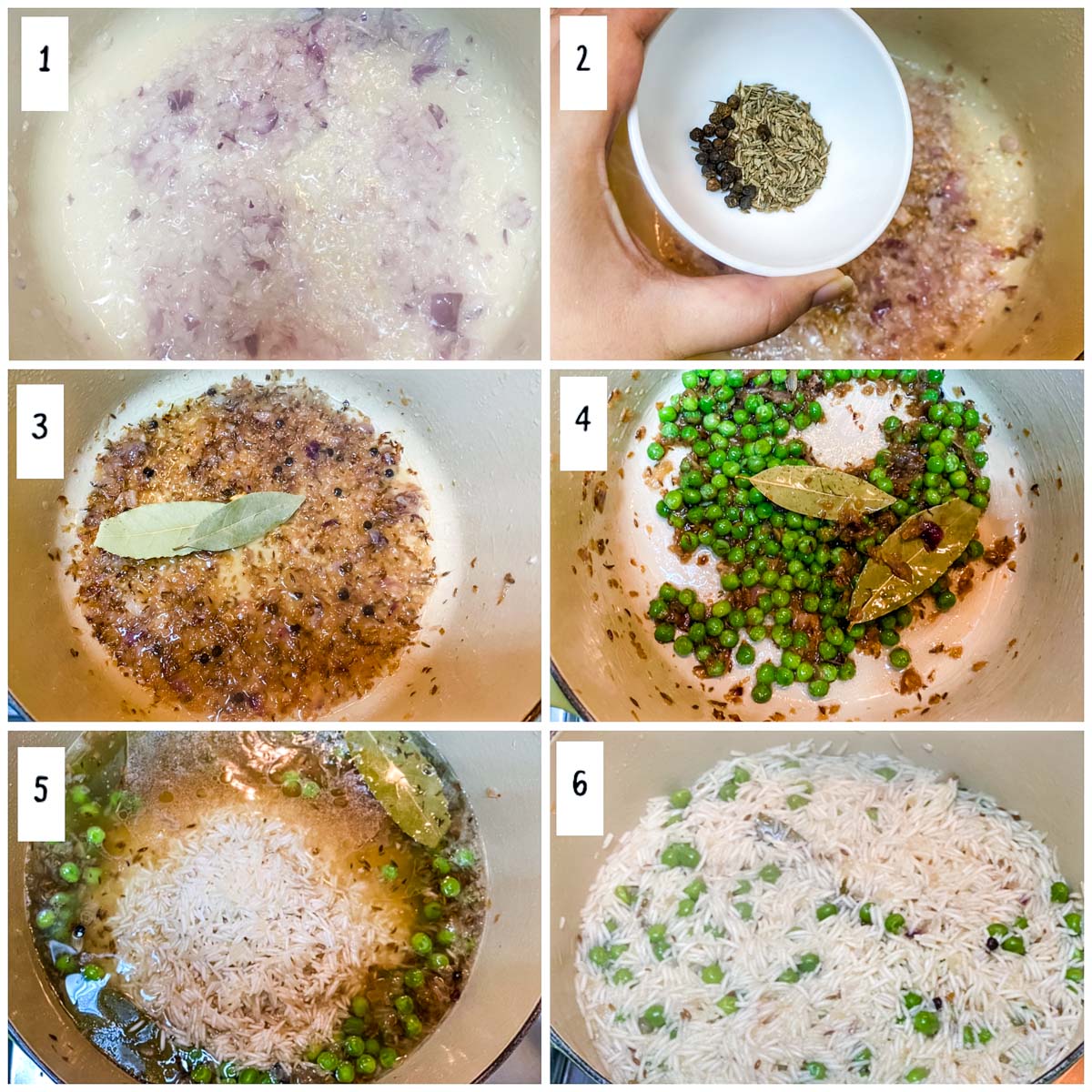 1
2
3
4
5
6